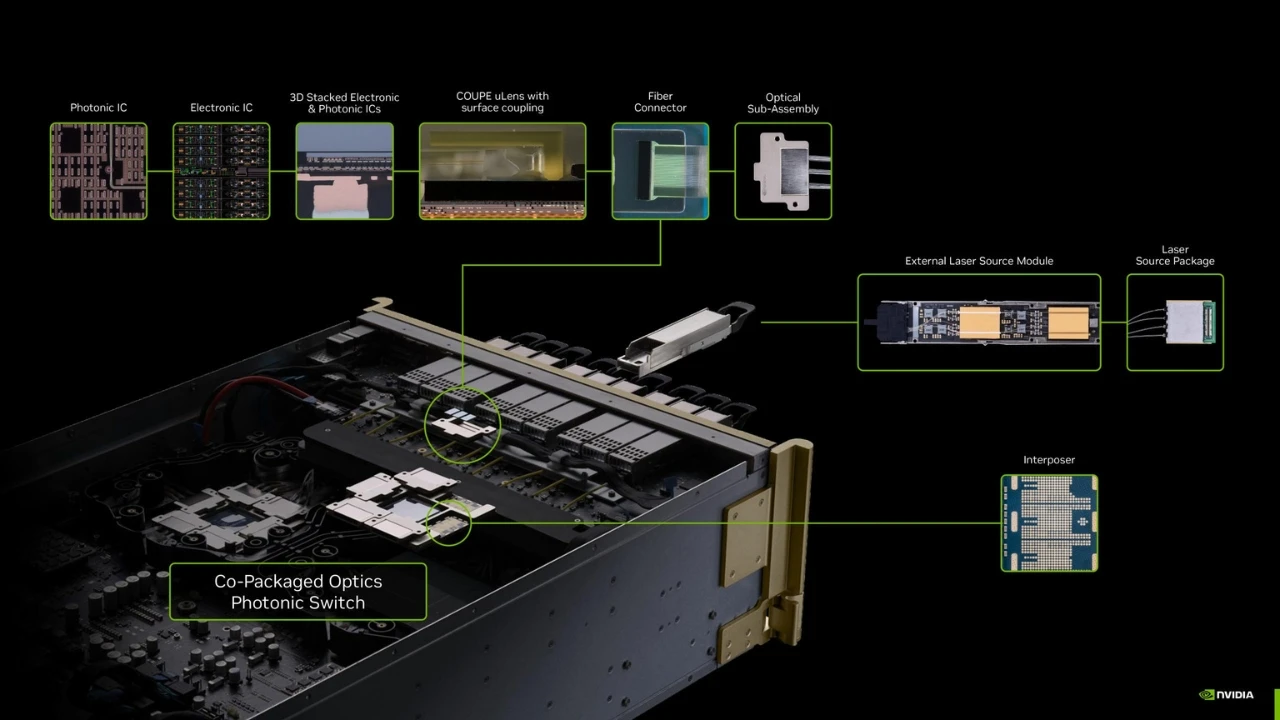 Photonic IC

Electronic IC

3D Stacked Electronic & Photonic ICs

COUPE uLens with surface coupling

Fiber Connector

Optical Sub-Assembly

External Laser Source Module

Laser Source Package

Interposer

Co-Packaged Optics Photonic Switch

NVIDIA